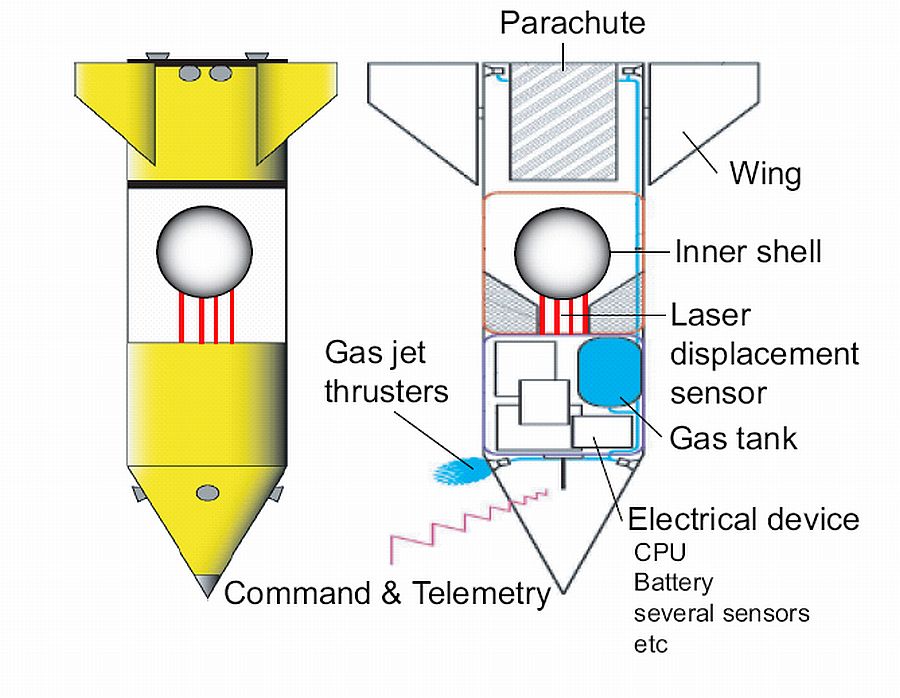 Parachute

Wing

Inner shell

Laser displacement sensor

Gas jet thrusters

Gas tank

Electrical device
CPU
Battery
several sensors
etc

Command & Telemetry