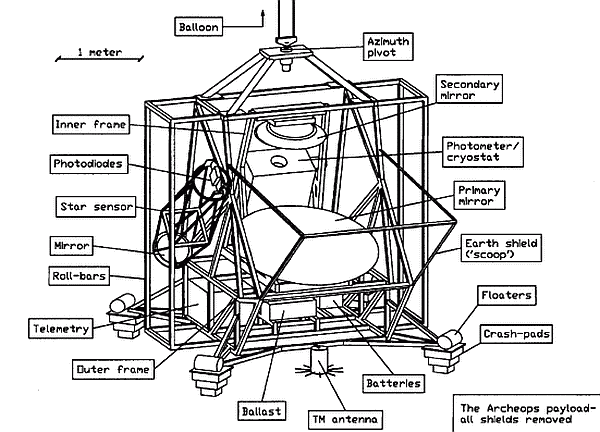 Balloon

1 meter

Azimuth pivot

Secondary mirror

Inner frame

Photometer/ cryostat

Photodiodes

Primary mirror

Star sensor

Mirror

Earth shield ('scoop')

Roll-bars

Floaters

Telemetry

Crash-pads

Outer frame

Batteries

Ballast

TM antenna

The Archeops payload- all shields removed