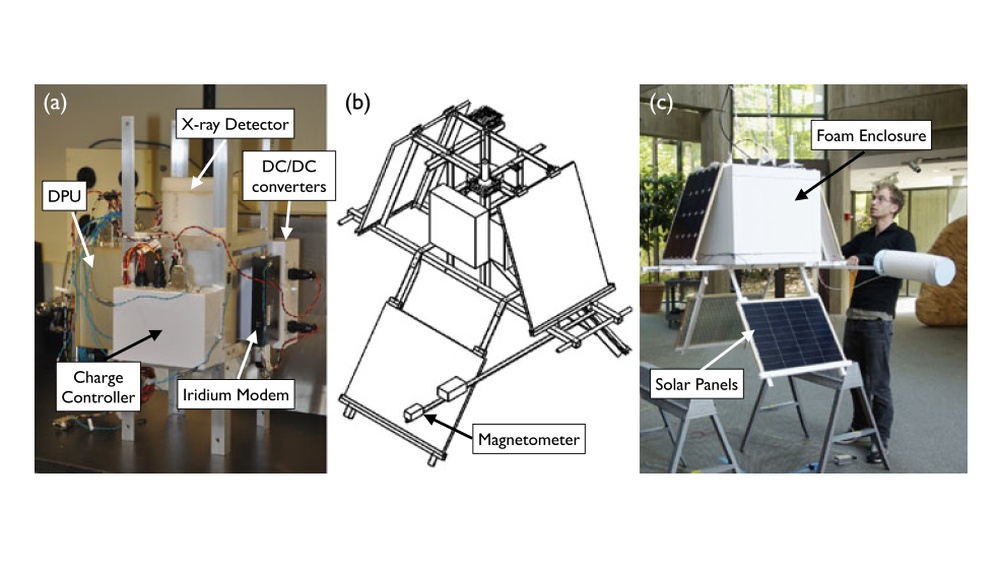 (a)

X-ray Detector

DC/DC converters

DPU

Charge Controller

Iridium Modem

(b)

Magnetometer

(c)

Foam Enclosure

Solar Panels