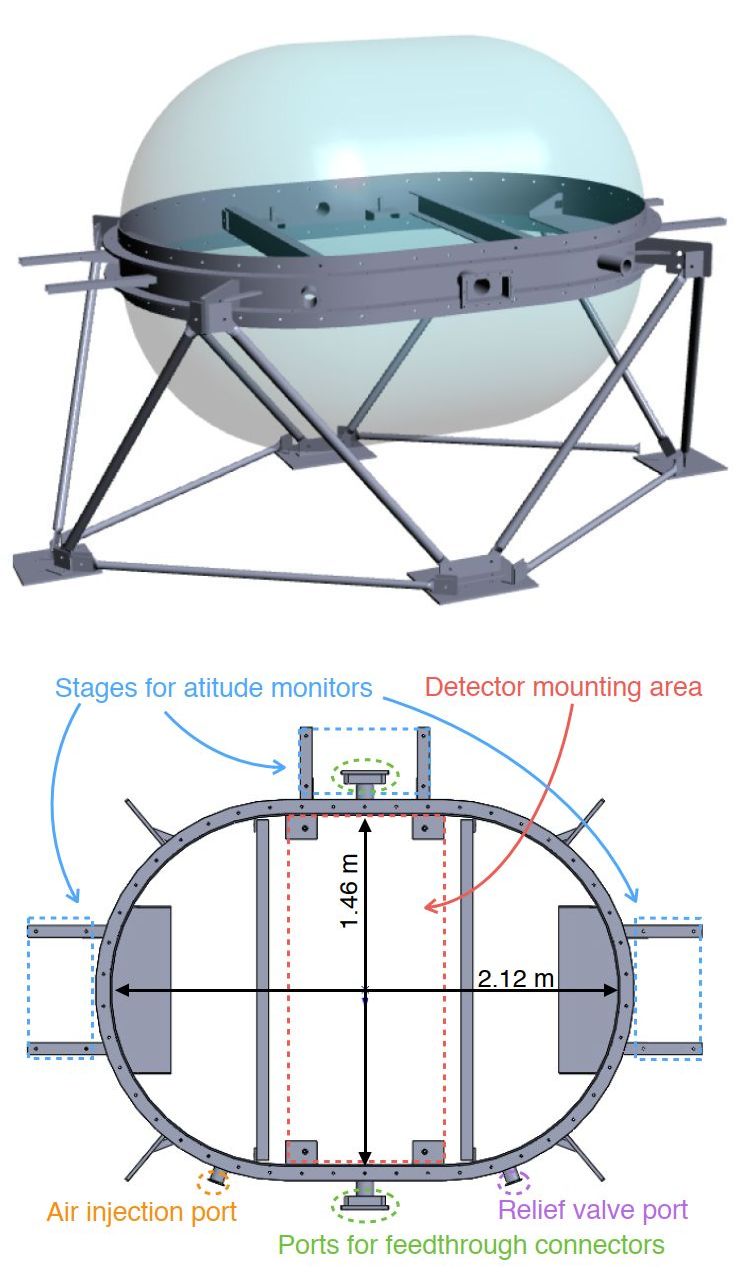 Stages for atitude monitors

Detector mounting area

1.46 m

2.12 m

Air injection port

Relief valve port

Ports for feedthrough connectors