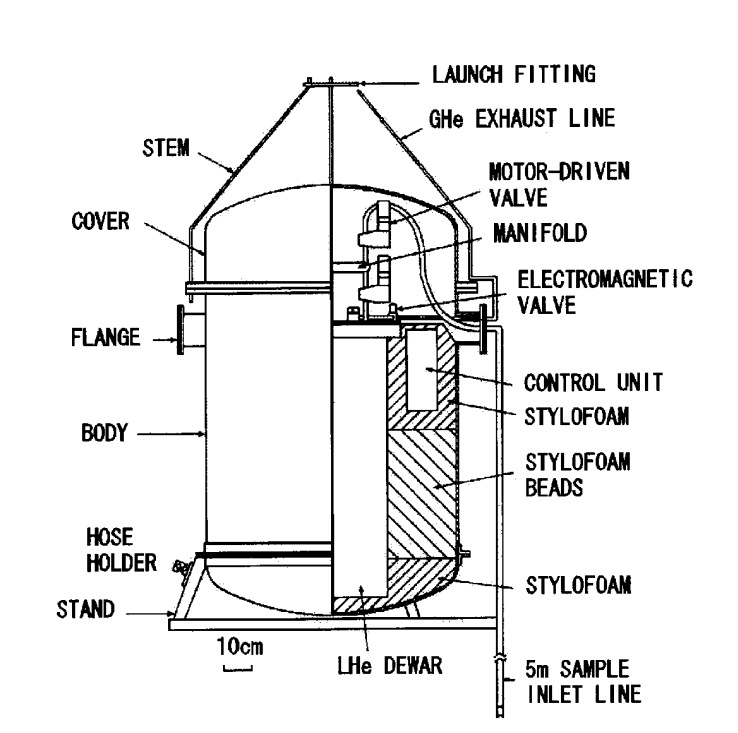 LAUNCH FITTING
GHe EXHAUST LINE
STEM
MOTOR-DRIVEN VALVE
COVER
MANIFOLD
ELECTROMAGNETIC VALVE
FLANGE
CONTROL UNIT
STYLOFOAM
BODY
STYLOFOAM BEADS
HOSE HOLDER
STYLOFOAM
STAND
10cm
LHe DEWAR
5m SAMPLE INLET LINE