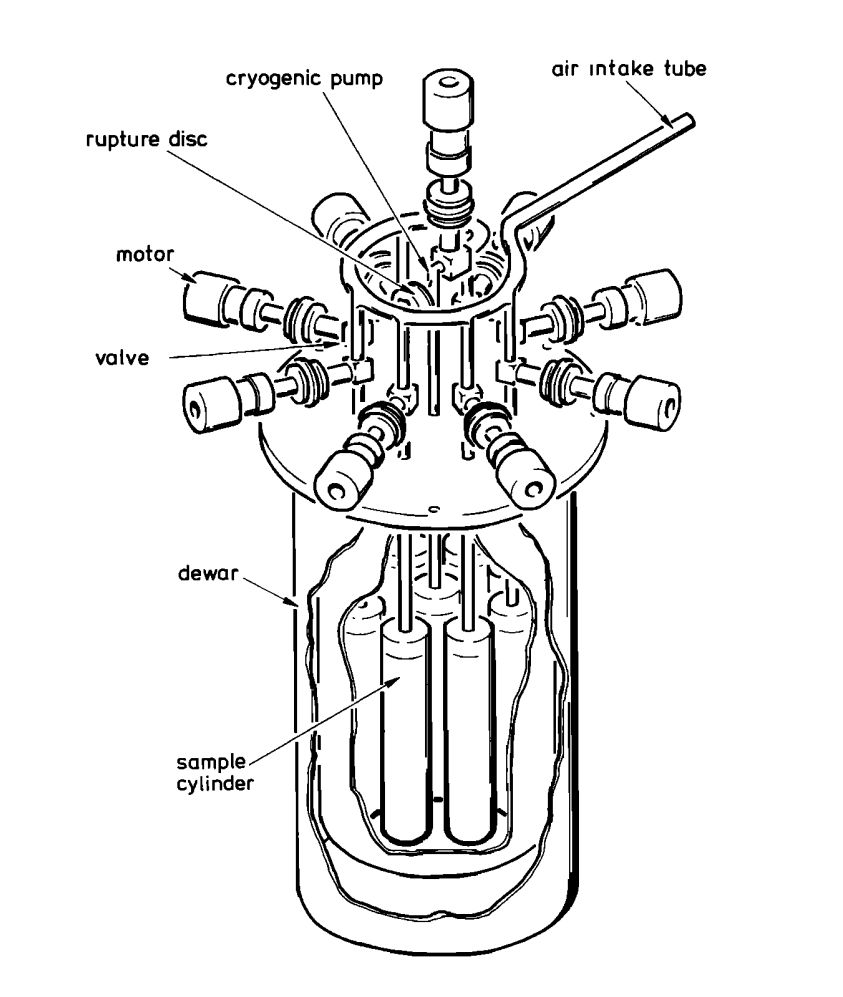 cryogenic pump

air intake tube

rupture disc

motor

valve

dewar

sample cylinder