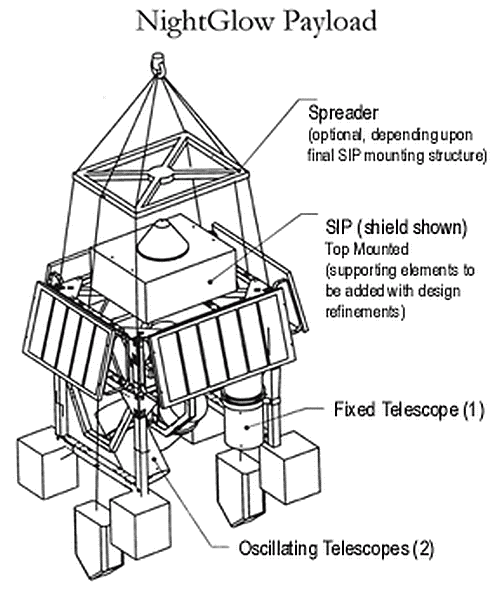 NightGlow Payload

Spreader
(optional, depending upon final SIP mounting structure)

SIP (shield shown)
Top Mounted
(supporting elements to be added with design refinements)

Fixed Telescope (1)

Oscillating Telescopes (2)