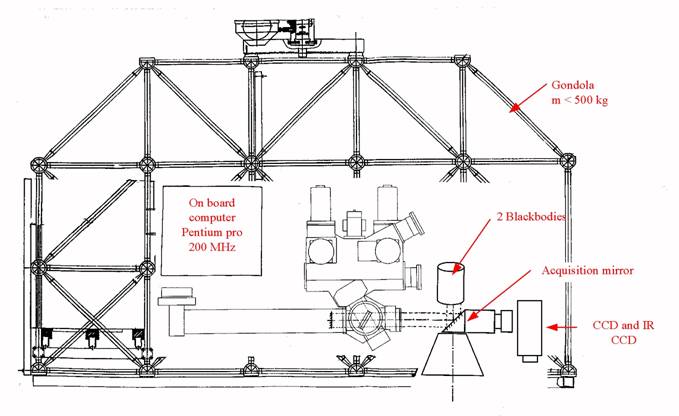 Gondola
m < 500 kg

On board computer Pentium pro 200 MHz

2 Blackbodies

Acquisition mirror

CCD and IR CCD