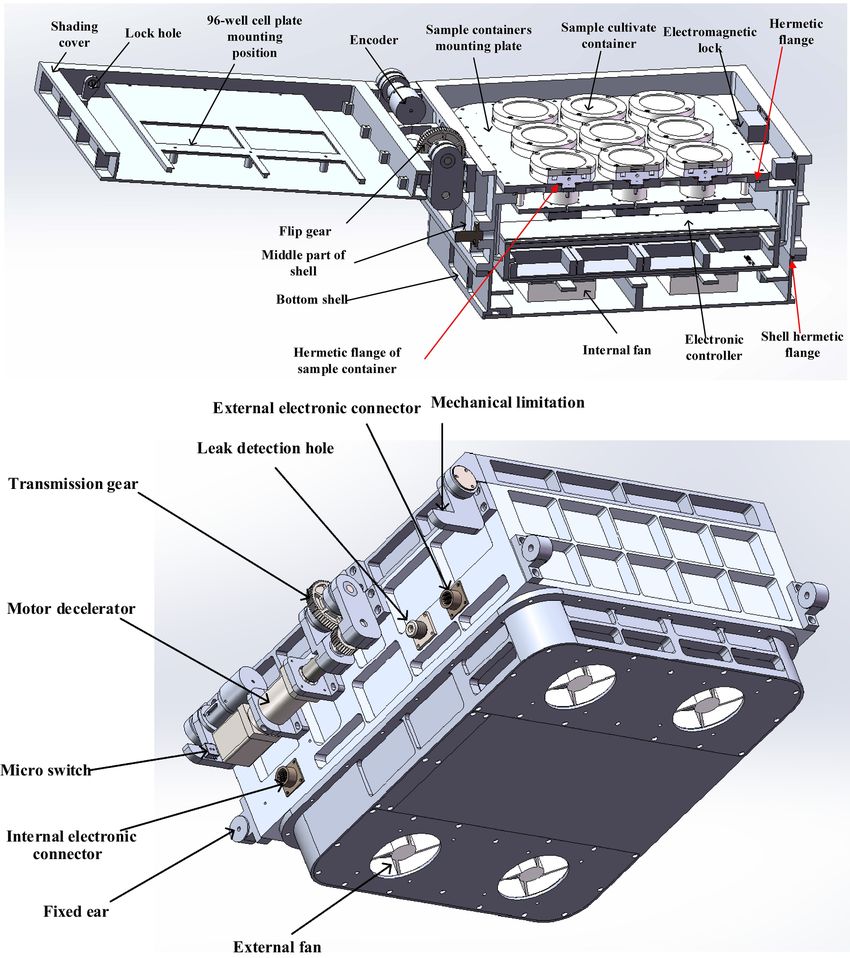 Shading cover

Lock hole

96-well cell plate mounting position

Encoder

Sample containers mounting plate

Sample cultivate container

Electromagnetic lock

Hermetic flange

Flip gear

Middle part of shell

Bottom shell

Hermetic flange of sample container

Internal fan

Electronic controller

Shell hermetic flange

External electronic connector

Mechanical limitation

Leak detection hole

Transmission gear

Motor decelerator

Micro switch

Internal electronic connector

Fixed ear

External fan