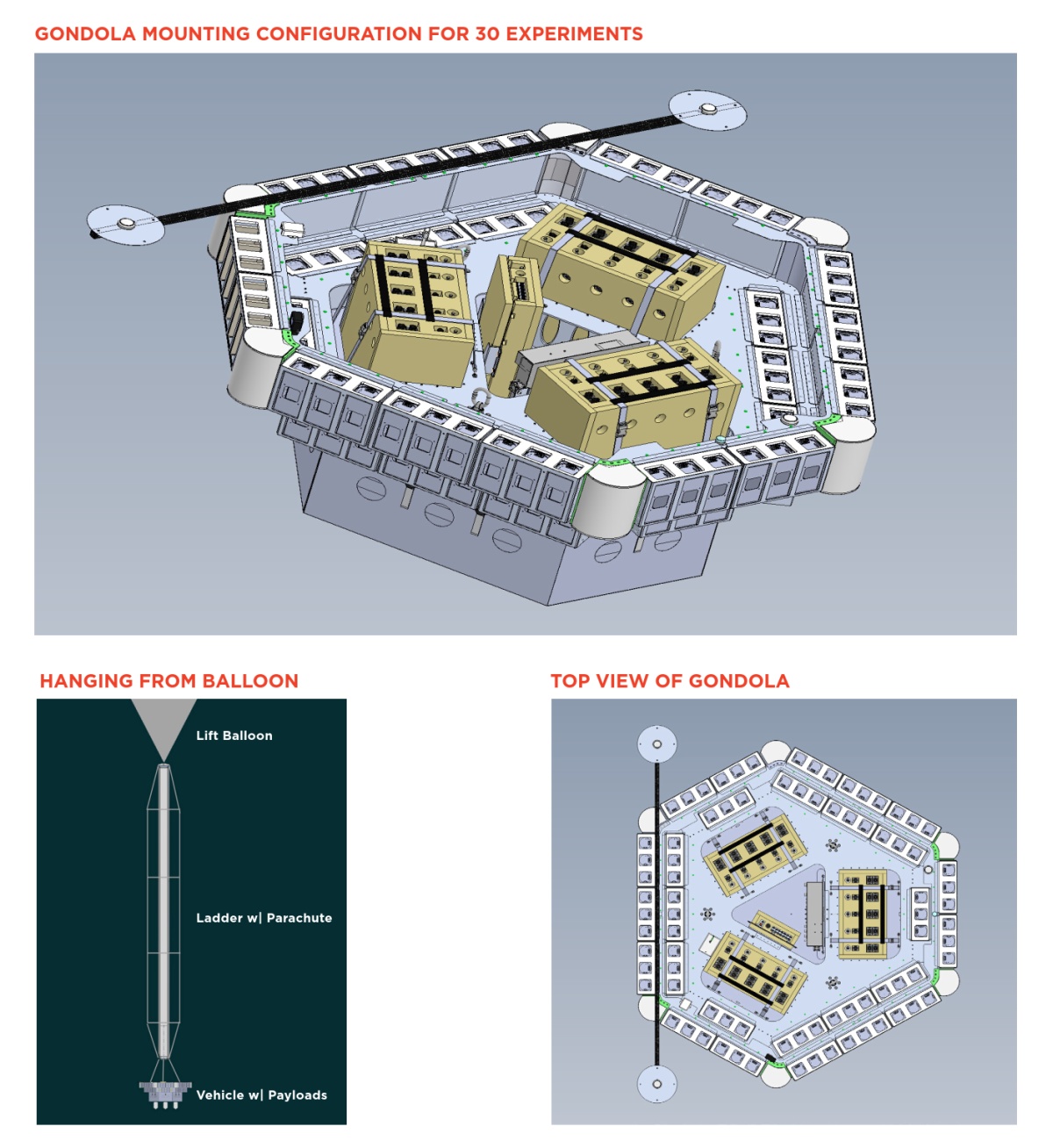 GONDOLA MOUNTING CONFIGURATION FOR 30 EXPERIMENTS

HANGING FROM BALLOON

Lift Balloon

Ladder w| Parachute

Vehicle w| Payloads

TOP VIEW OF GONDOLA