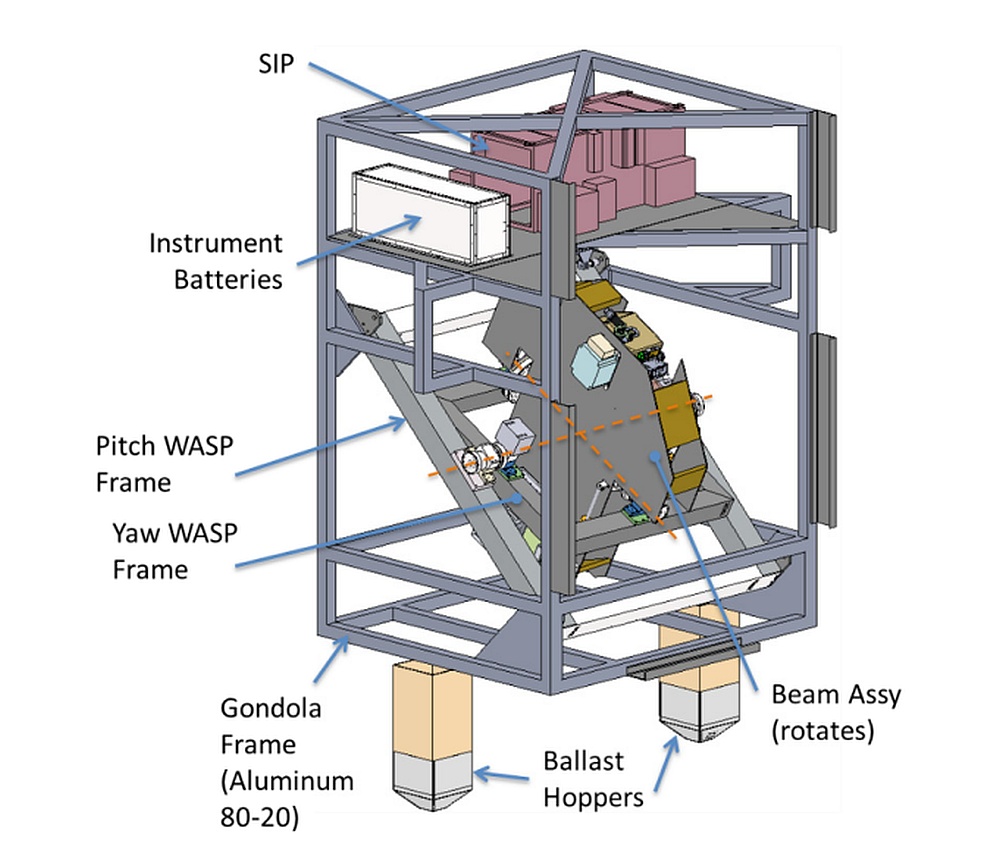 SIP

Instrument Batteries

Pitch WASP Frame

Yaw WASP Frame

Gondola Frame (Aluminum 80-20)

Ballast Hoppers

Beam Assy (rotates)