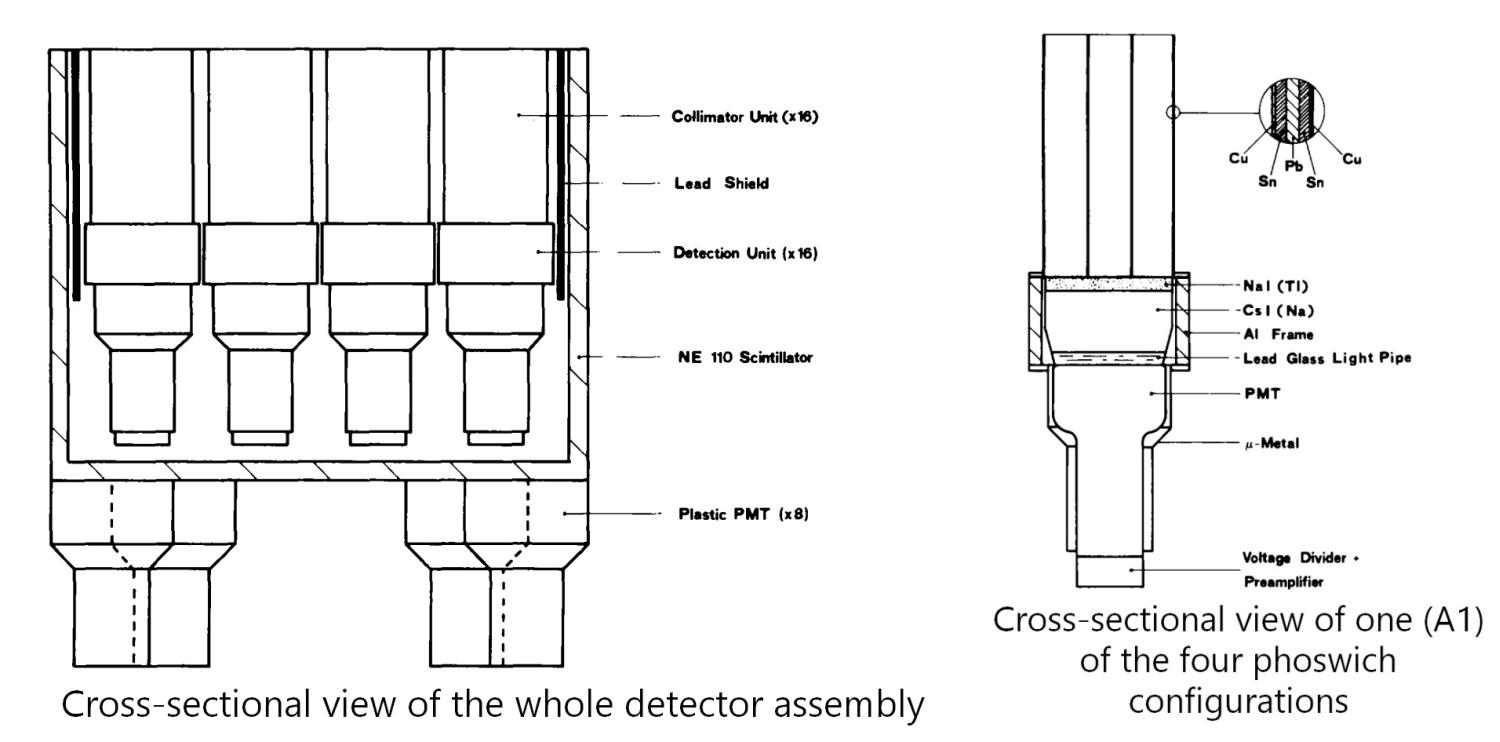 Collimator Unit (x16)

Lead Shield

Detection Unit (x16)

NE 110 Scintillator

Plastic PMT (x8)

Cross-sectional view of the whole detector assembly

Cu
Sn
Pb
Sn
Cu

NaI (Tl)

CsI (Na)

Al Frame

Lead Glass Light Pipe

PMT

$\mu$-Metal

Voltage Divider + Preamplifier

Cross-sectional view of one (A1) of the four phoswich configurations