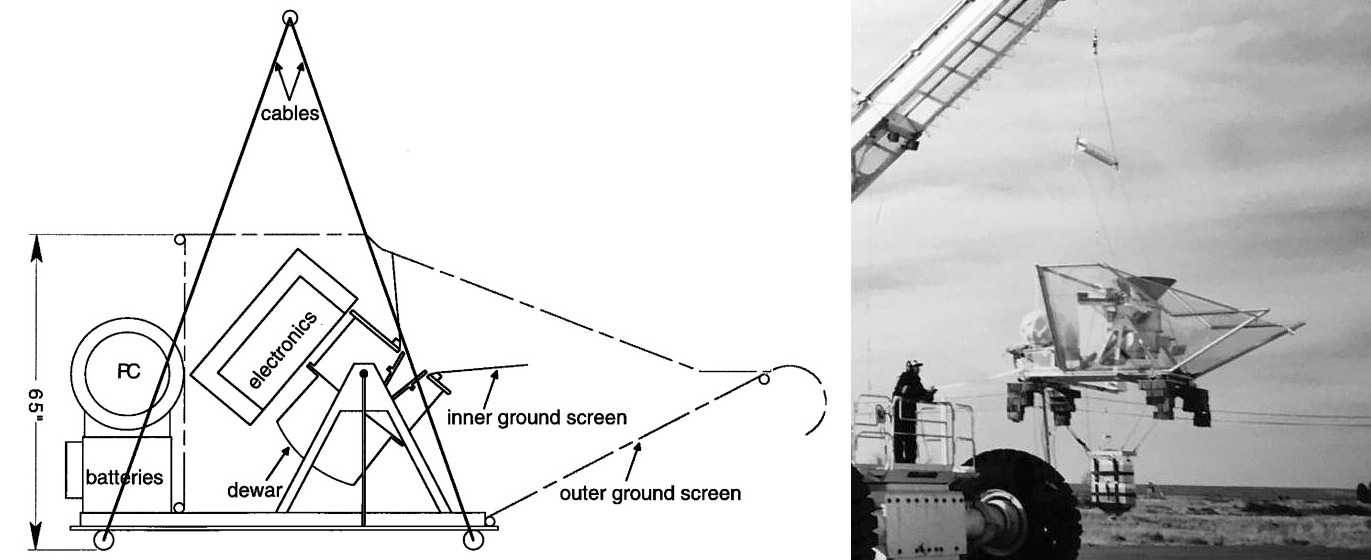 cables
65"
PC
electronics
batteries
dewar
inner ground screen
outer ground screen