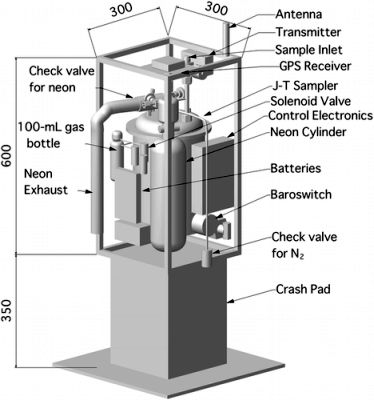 300
300
Antenna
Transmitter
Sample Inlet
GPS Receiver
Check valve for neon
J-T Sampler
Solenoid Valve
Control Electronics
100-mL gas bottle
Neon Cylinder
600
Neon Exhaust
Batteries
Baroswitch
Check valve for $N_2$
Crash Pad
350