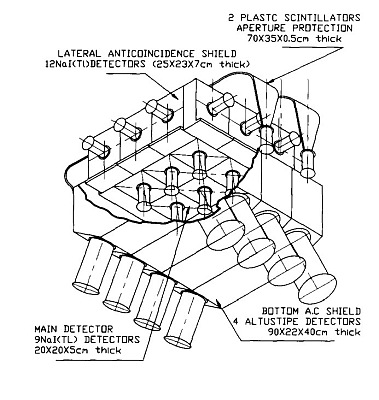 2 PLASTC SCINTILLATORS
APERTURE PROTECTION
70X35X0.5cm thick

LATERAL ANTICOINCIDENCE SHIELD
12NaI(Tl)DETECTORS (25X23X7cm thick)

BOTTOM A.C SHIELD
4 ALTUSTIPE DETECTORS
90X22X40cm thick

MAIN DETECTOR
9NaI(TL) DETECTORS
20X20X5cm thick